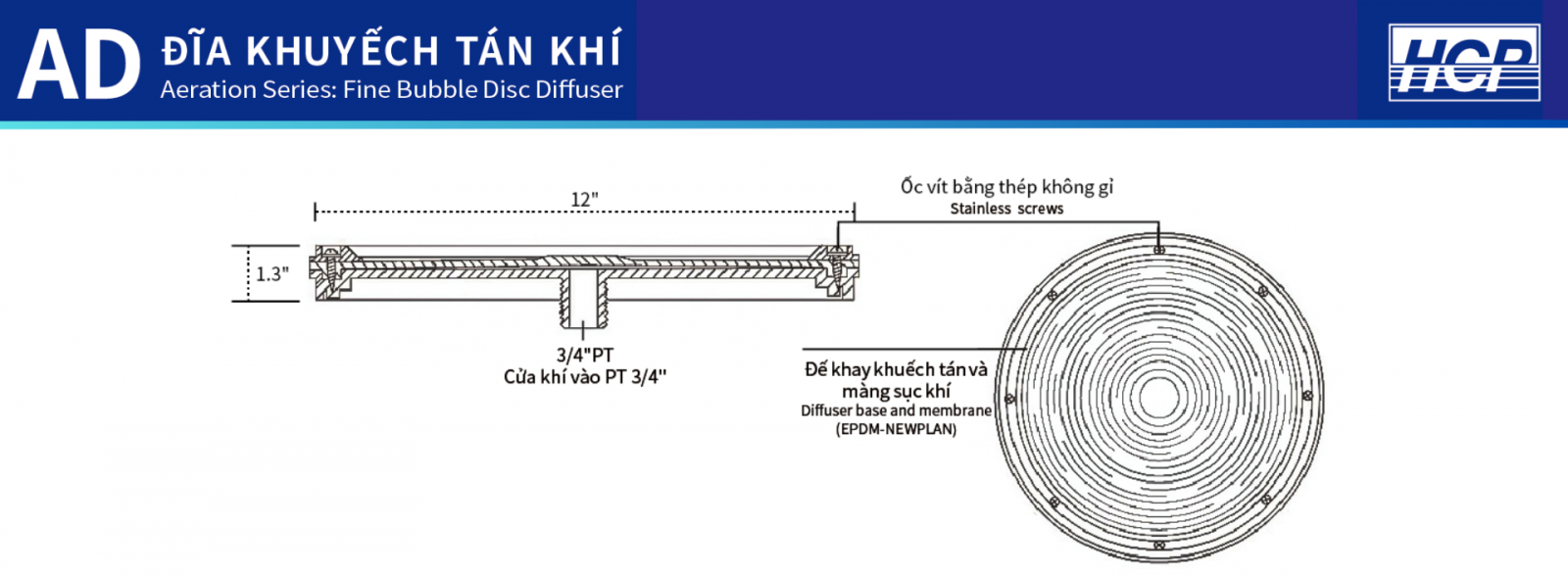 AD ĐĨA KHUYẾCH TÁN KHÍ
Aeration Series: Fine Bubble Disc Diffuser

HCP

12"

1.3"

3/4"PT
Cửa khí vào PT 3/4"

Ốc vít bằng thép không gỉ
Stainless screws

Đế khay khuếch tán và màng sục khí
Diffuser base and membrane
(EPDM-NEWPLAN)